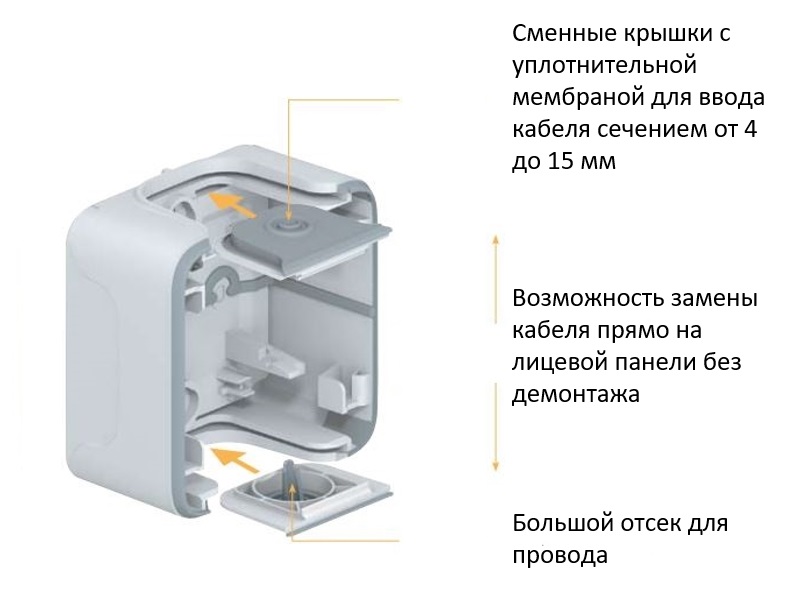 Сменные крышки с уплотнительной мембраной для ввода кабеля сечением от 4 до 15 мм

Возможность замены кабеля прямо на лицевой панели без демонтажа

Большой отсек для провода